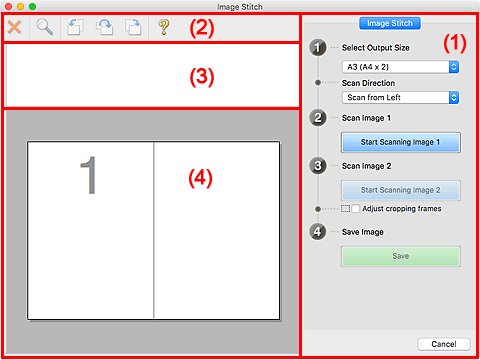 Image Stitch

(2)

(3)

1

(4)

Image Stitch

(1)

1 Select Output Size

A3 (A4 x 2)

Scan Direction

Scan from Left

2 Scan Image 1

Start Scanning Image 1

3 Scan Image 2

Start Scanning Image 2

Adjust cropping frames

4 Save Image

Save

Cancel