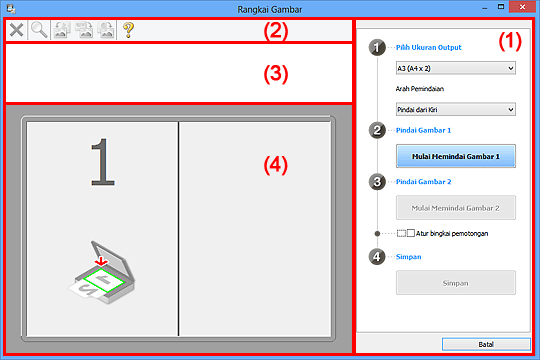 Rangkai Gambar

(2)

(3)

1

(4)

(1)

1 Pilih Ukuran Output

A3 (A4 x 2)

Arah Pemindaian

Pindai dari Kiri

2 Pindai Gambar 1

Mulai Memindai Gambar 1

3 Pindai Gambar 2

Mulai Memindai Gambar 2

Atur bingkai pemotongan

4 Simpan

Simpan

Batal