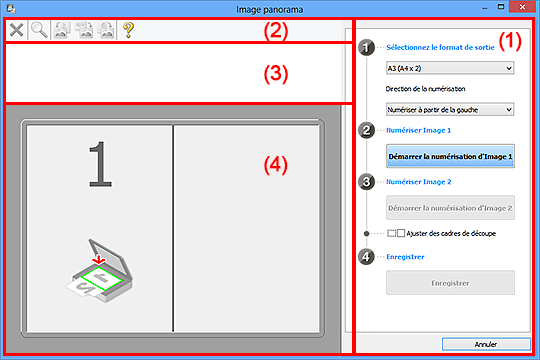 Image panorama

(2)

(3)

1

(4)

(1)

1 Sélectionnez le format de sortie

A3 (A4 x 2)

Direction de la numérisation

Numériser à partir de la gauche

2 Numériser Image 1

Démarrer la numérisation d'Image 1

3 Numériser Image 2

Démarrer la numérisation d'Image 2

Ajuster des cadres de découpe

4 Enregistrer

Enregistrer

Annuler