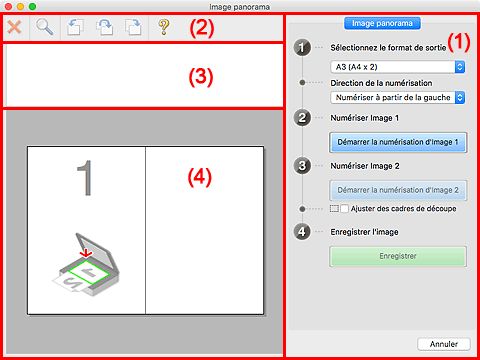 Image panorama

(2)

(3)

1

(4)

Image panorama

(1)

1 Sélectionnez le format de sortie

A3 (A4 x 2)

Direction de la numérisation

Numériser à partir de la gauche

2 Numériser Image 1

Démarrer la numérisation d'Image 1

3 Numériser Image 2

Démarrer la numérisation d'Image 2

Ajuster des cadres de découpe

4 Enregistrer l'image

Enregistrer

Annuler