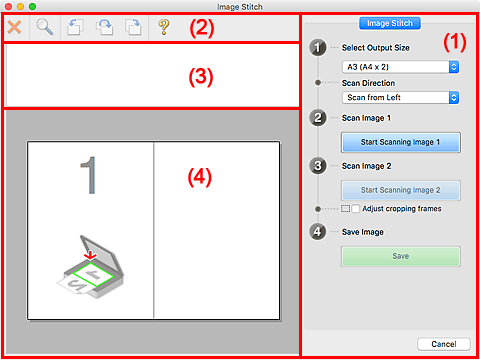 Image Stitch

(2)

(3)

1

(4)

Image Stitch

(1)

1 Select Output Size

A3 (A4 x 2)

Scan Direction

Scan from Left

2 Scan Image 1

Start Scanning Image 1

3 Scan Image 2

Start Scanning Image 2

Adjust cropping frames

4 Save Image

Save

Cancel