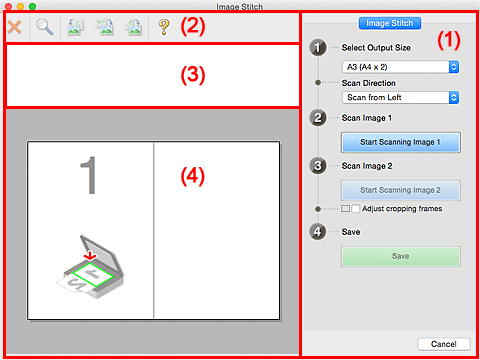 Image Stitch

(2)

(3)

1

(4)

Image Stitch

(1)

1 Select Output Size

A3 (A4 x 2)

Scan Direction

Scan from Left

2 Scan Image 1

Start Scanning Image 1

3 Scan Image 2

Start Scanning Image 2

Adjust cropping frames

4 Save

Save

Cancel