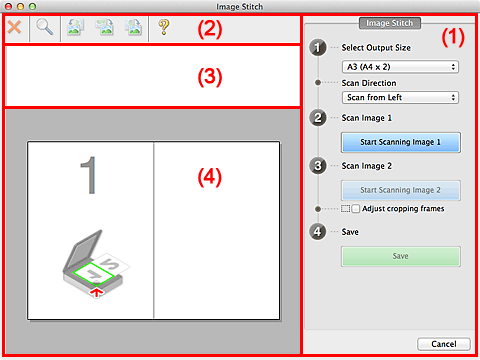 Image Stitch

(2)

(3)

1

(4)

Image Stitch

(1)

1 Select Output Size

A3 (A4 x 2)

Scan Direction

Scan from Left

2 Scan Image 1

Start Scanning Image 1

3 Scan Image 2

Start Scanning Image 2

Adjust cropping frames

4 Save

Save

Cancel