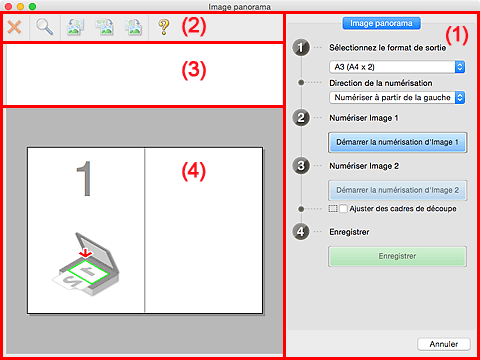 Image panorama

(2)

(3)

1

(4)

Image panorama

(1)

1 Sélectionnez le format de sortie

A3 (A4 x 2)

Direction de la numérisation

Numériser à partir de la gauche

2 Numériser Image 1

Démarrer la numérisation d'Image 1

3 Numériser Image 2

Démarrer la numérisation d'Image 2

Ajuster des cadres de découpe

4 Enregistrer

Enregistrer

Annuler