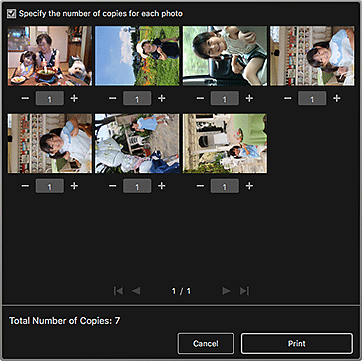 Specify the number of copies for each photo

− 1 +
− 1 +
− 1 +
− 1 +
− 1 +
− 1 +
− 1 +

1 / 1

Total Number of Copies: 7

Cancel
Print