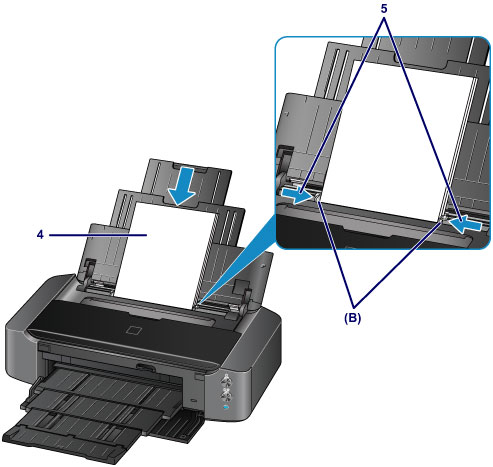 5

4

(B)