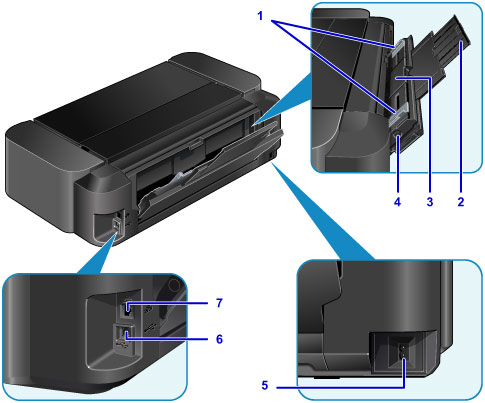 1

4
3
2

7
6

5