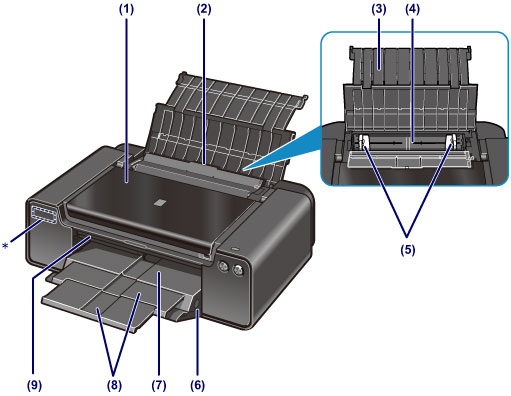 (1)
(2)
(3)
(4)
(5)
*
(9)
(8)
(7)
(6)