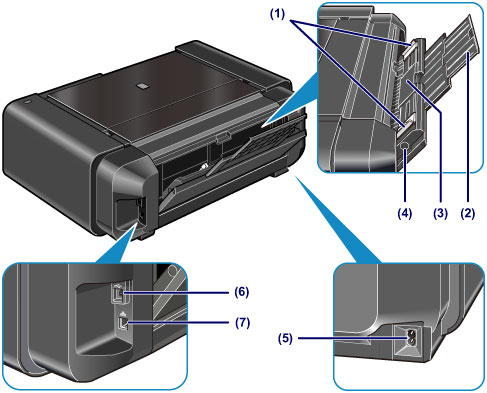 (1)
(4)
(3)
(2)
(6)
(7)
(5)