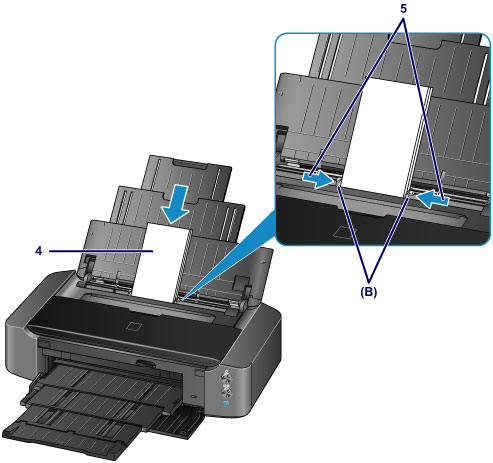 5

4

(B)