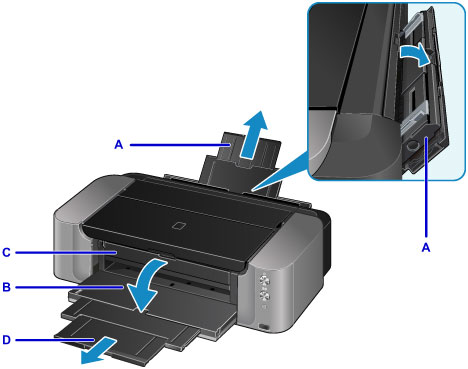 A

A

C

B

D