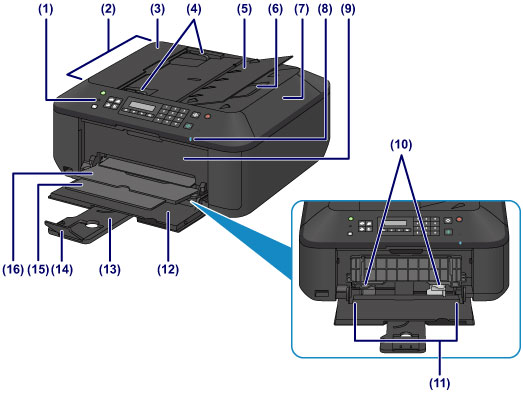 (1)
(2)
(3)
(4)
(5)
(6)
(7)
(8)
(9)
(10)
(16)
(15)
(14)
(13)
(12)
(11)