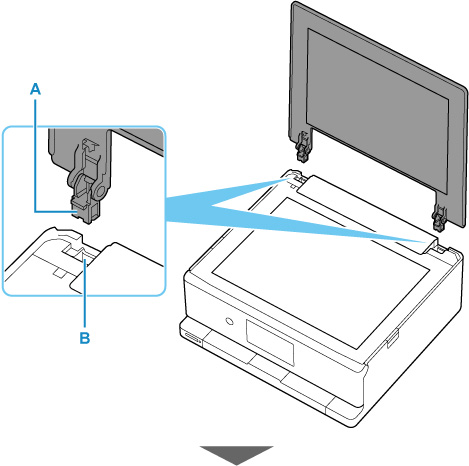 A

B