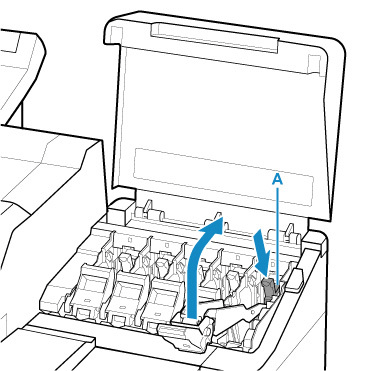 A