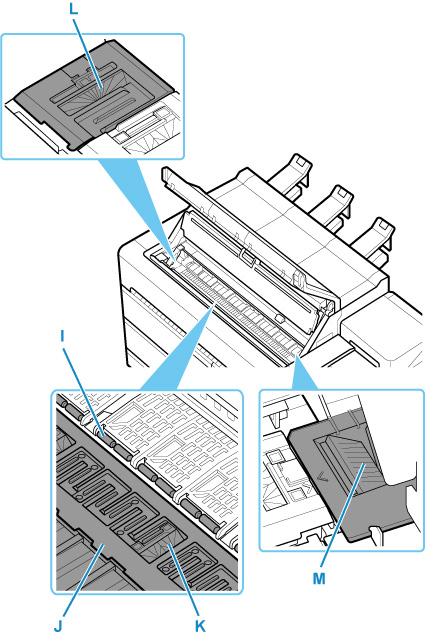 L

I

M

J

K