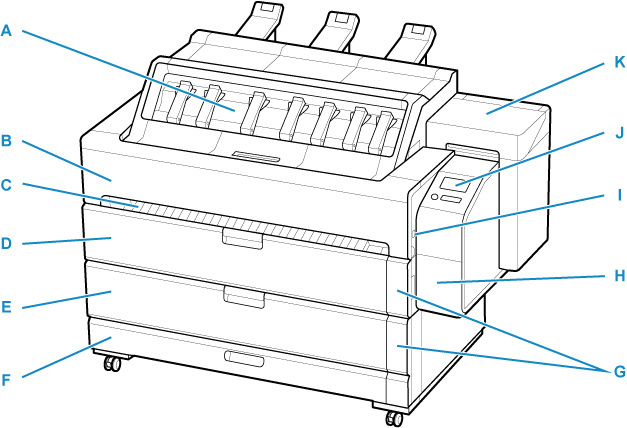 A
B
C
D
E
F
K
J
I
H
G