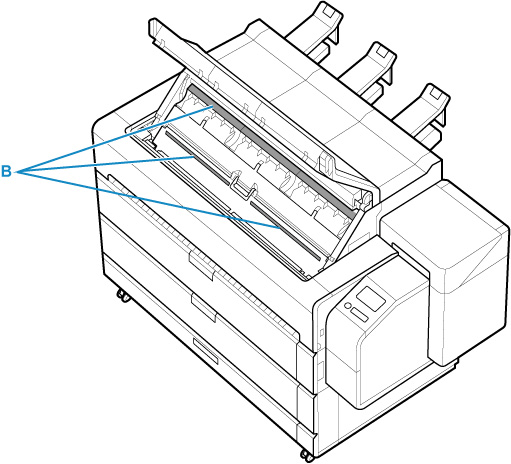 B