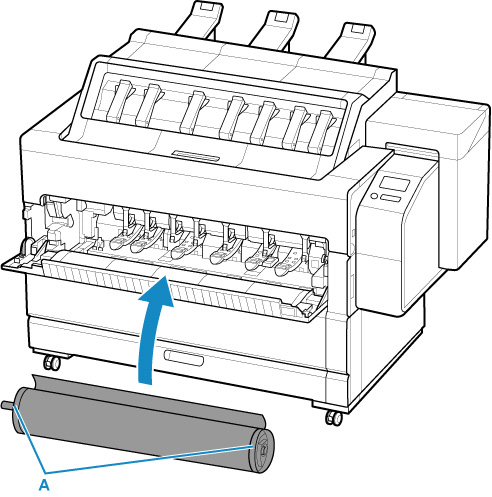 A