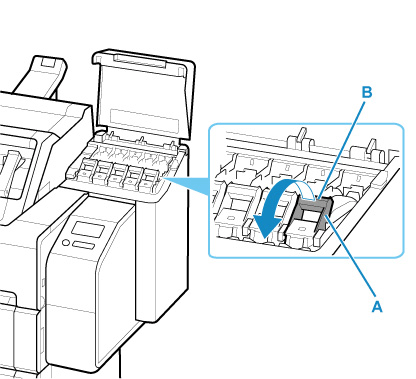 B

A