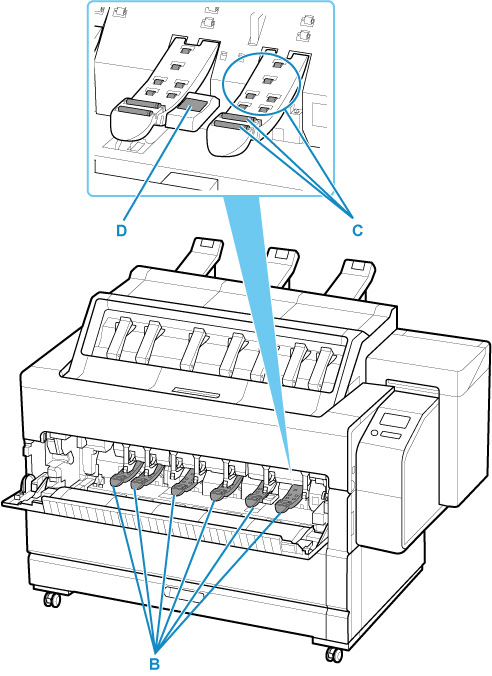 D
C
B