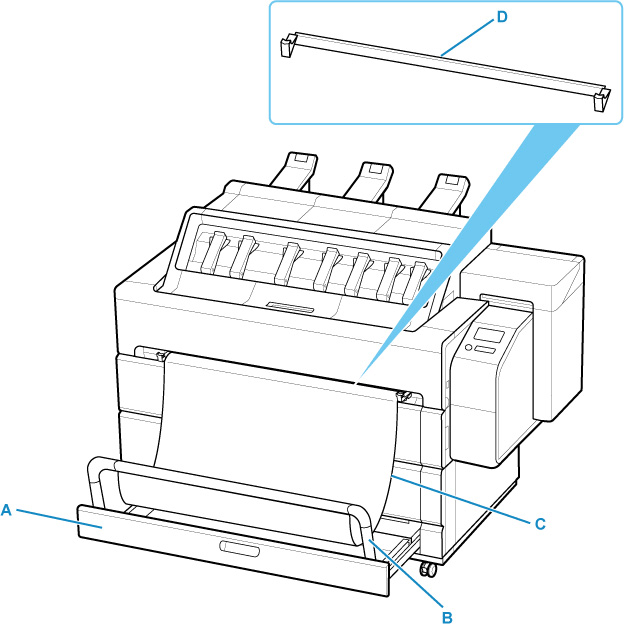 D
A
C
B