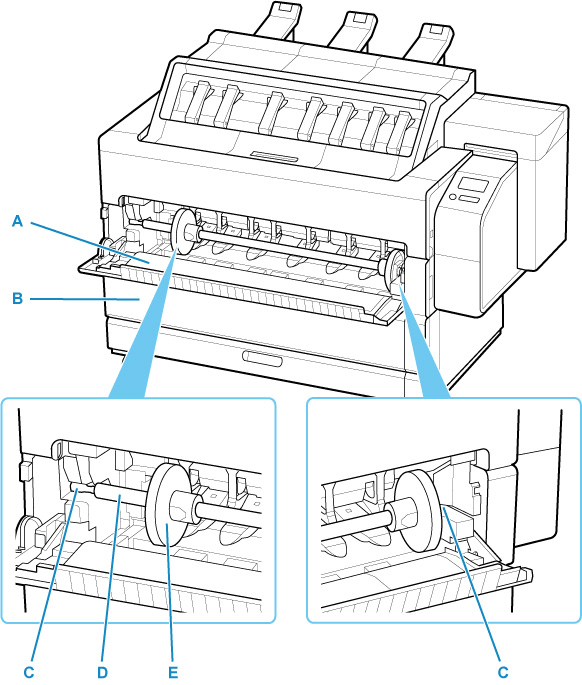 A
B
C
D
E
C