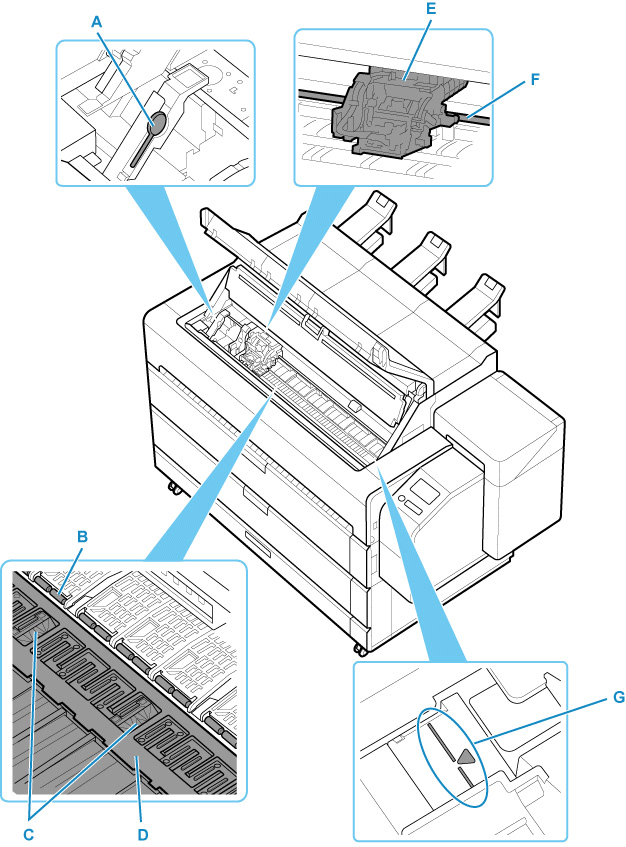 A
E
F
B
C
D
G