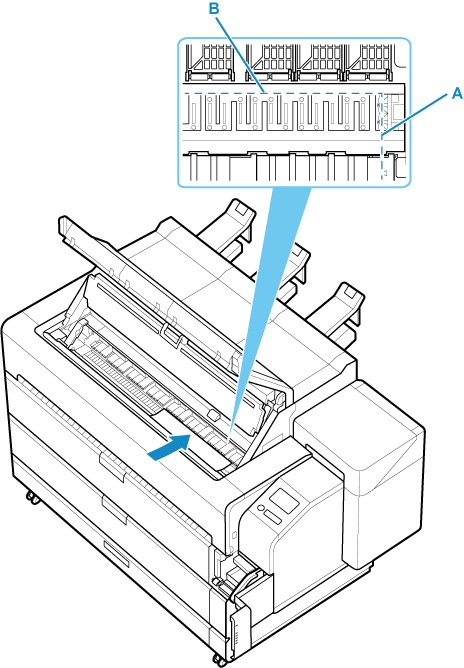 B
A