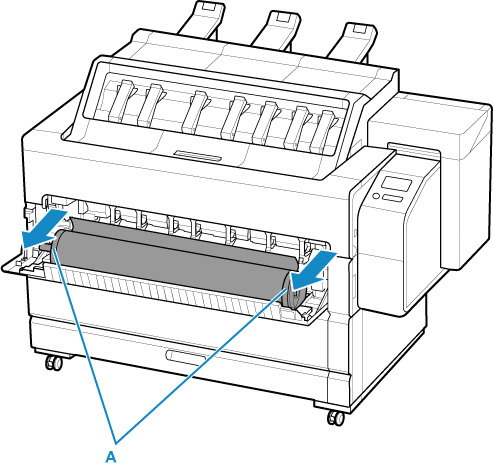 A