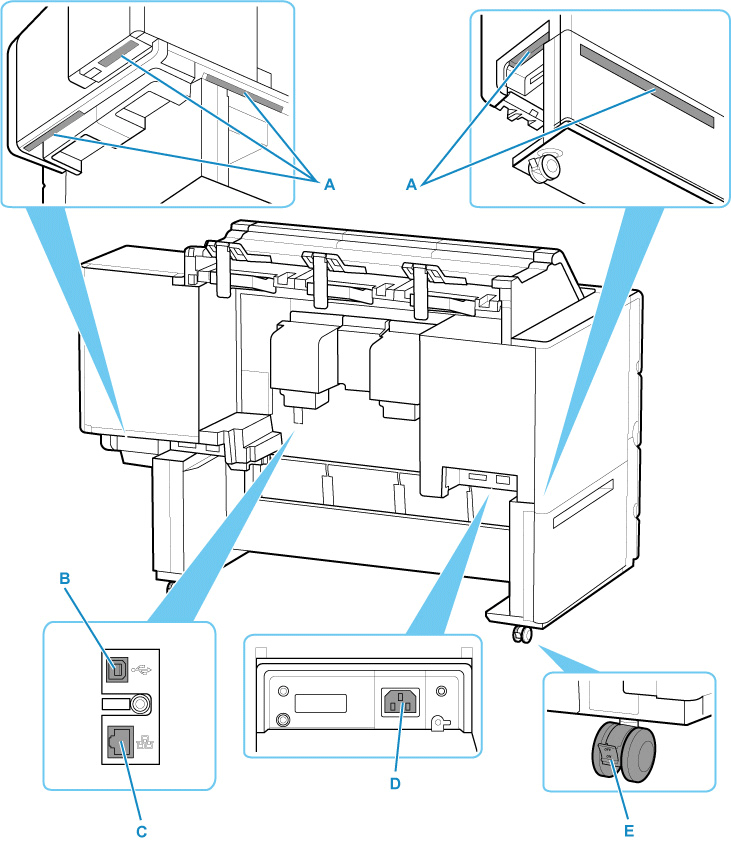 A
A
B
C
D
E