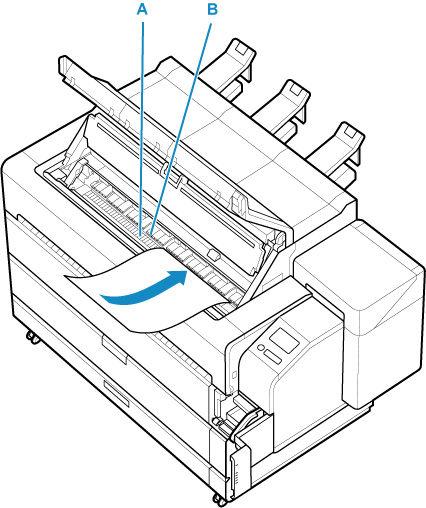 A
B