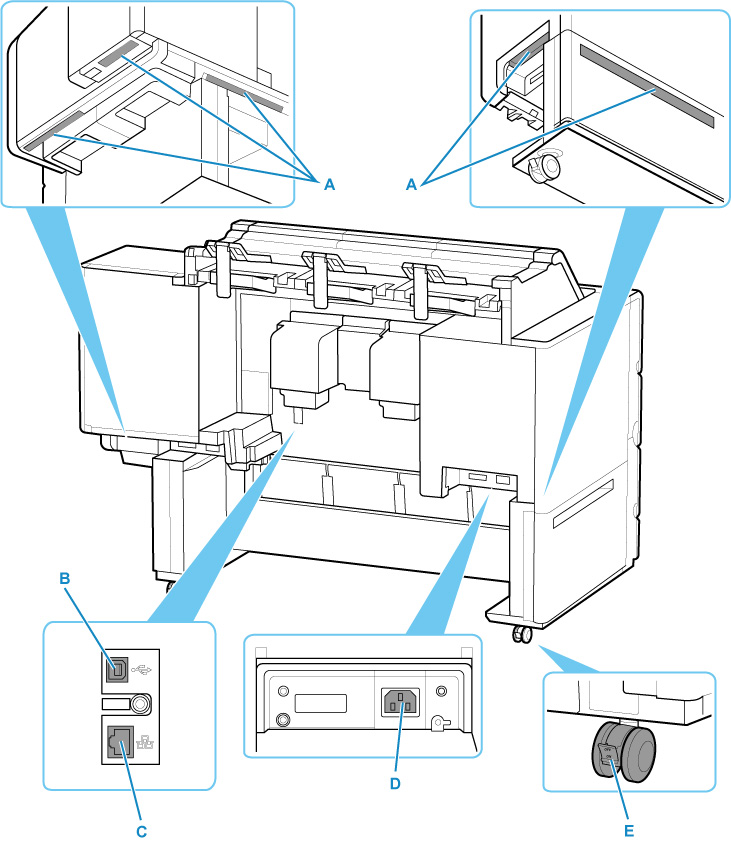 A
A
B
C
D
E