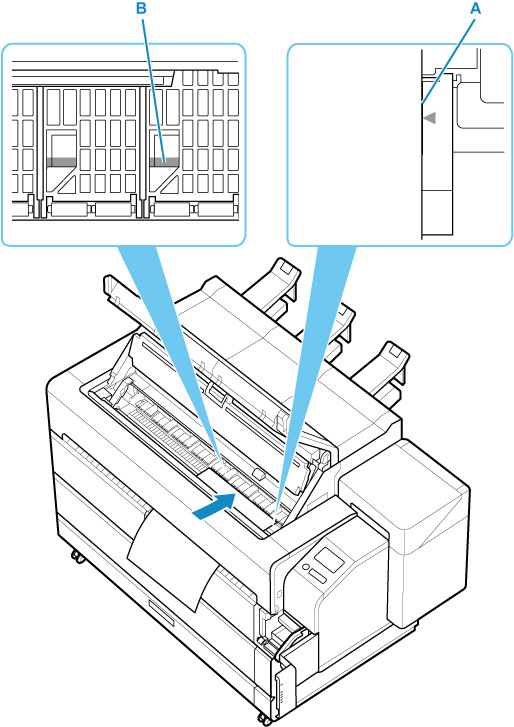 B

A