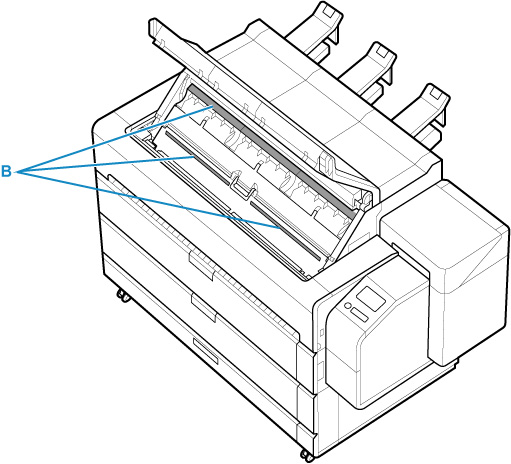 B