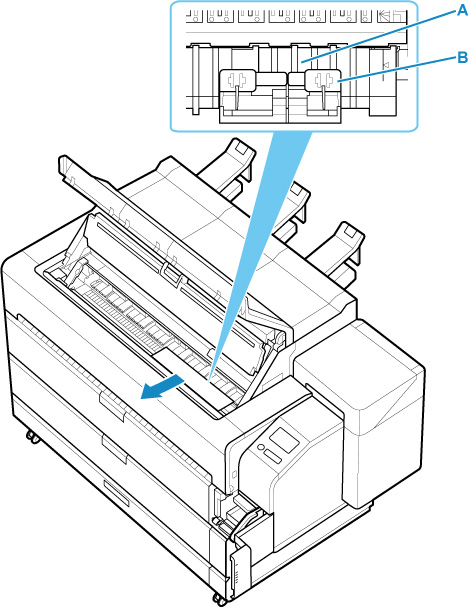 A
B