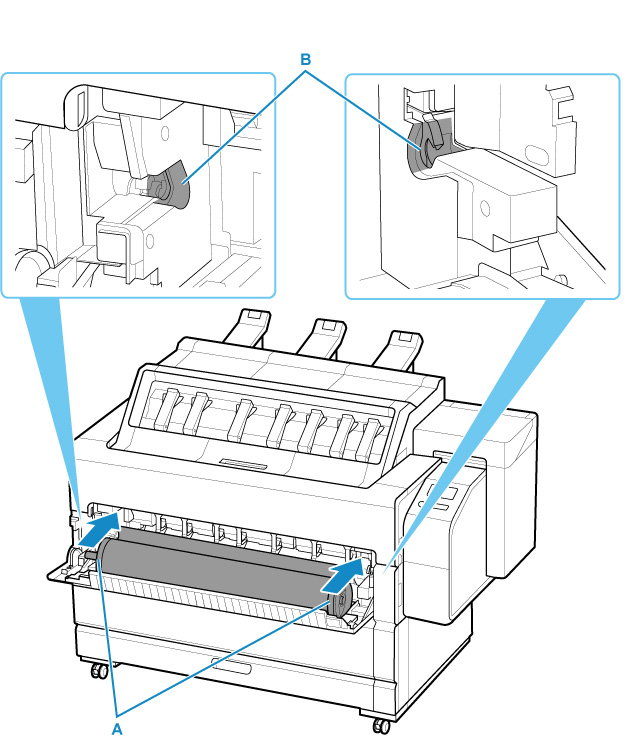 B

A