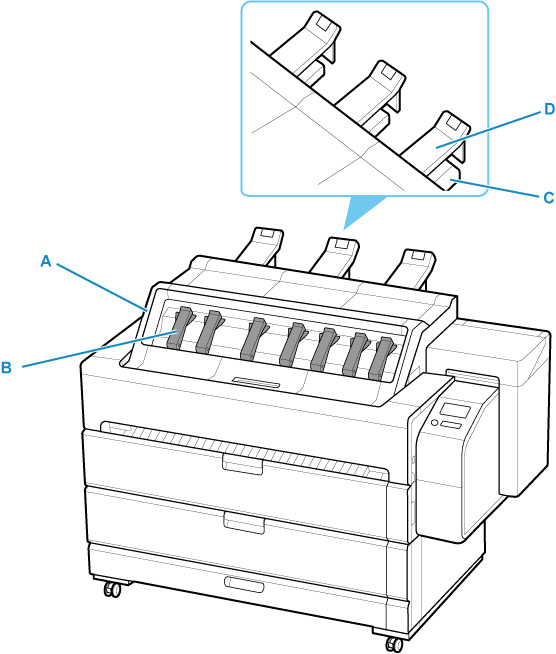 D

C

A

B