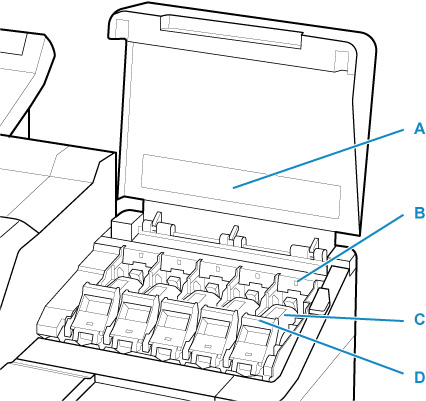 A
B
C
D