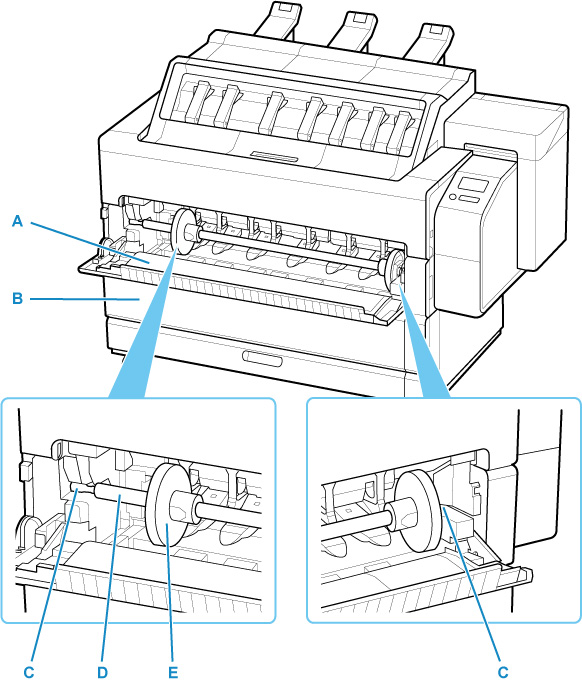 A
B
C
D
E
C