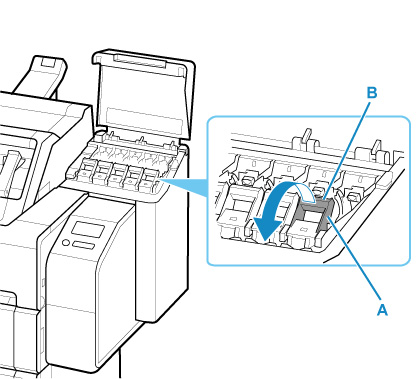 B
A