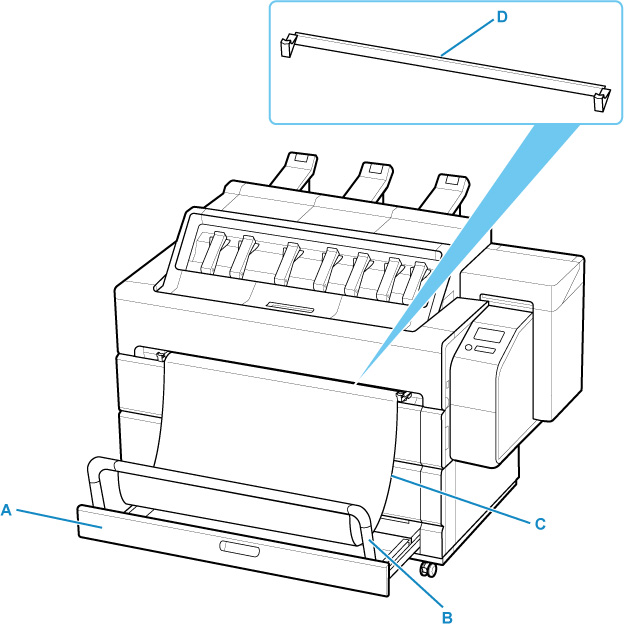 D
A
C
B