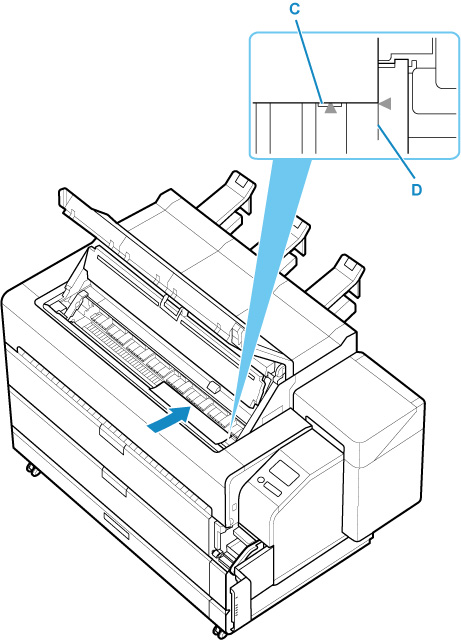 C

D