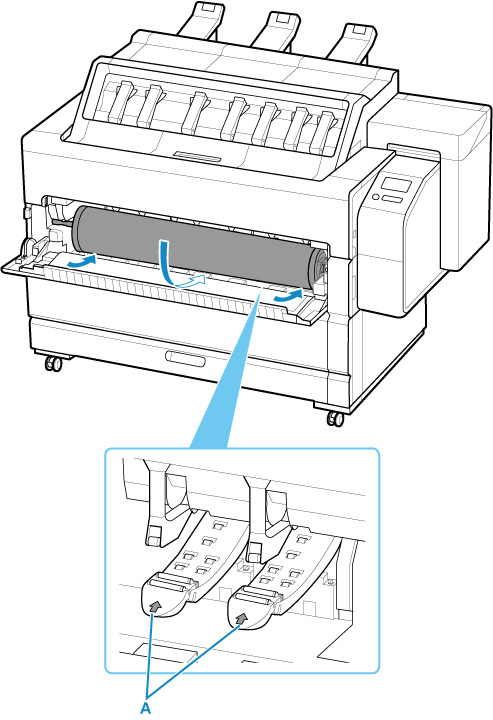 A