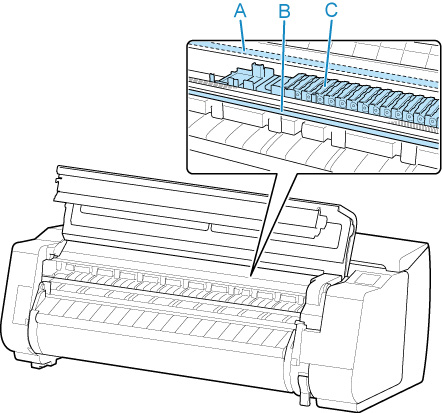 A B C