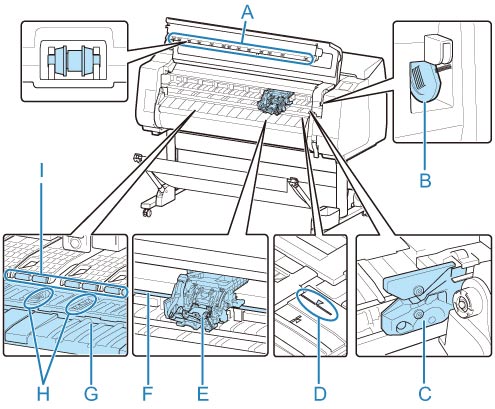 A
B
I
H
G
F
E
D
C