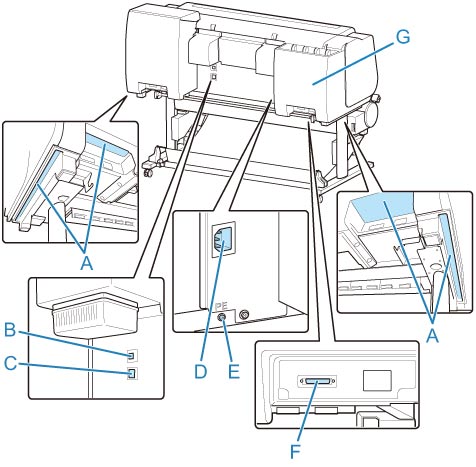 G
A
A
B
C
PE
D
E
F