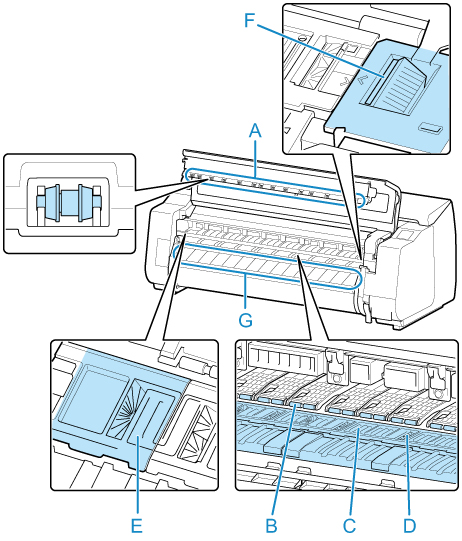 F
A
G
E
B
C
D