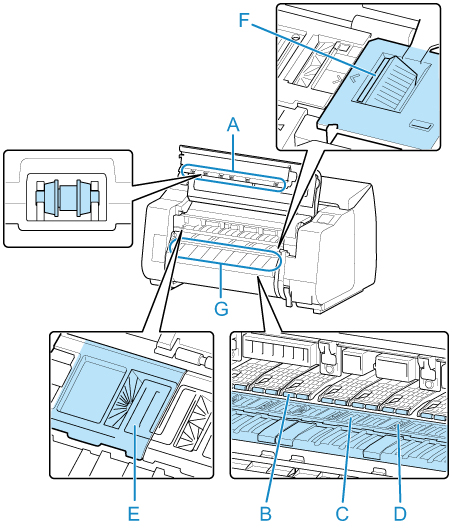 F
A
G
E
B
C
D