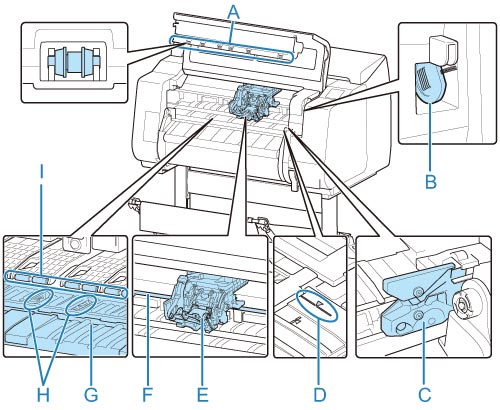 A
B
I
H
G
F
E
D
C