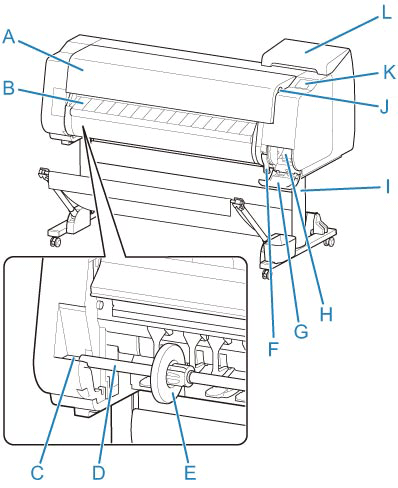 A
B
L
K
J
I
H
G
F
C
D
E